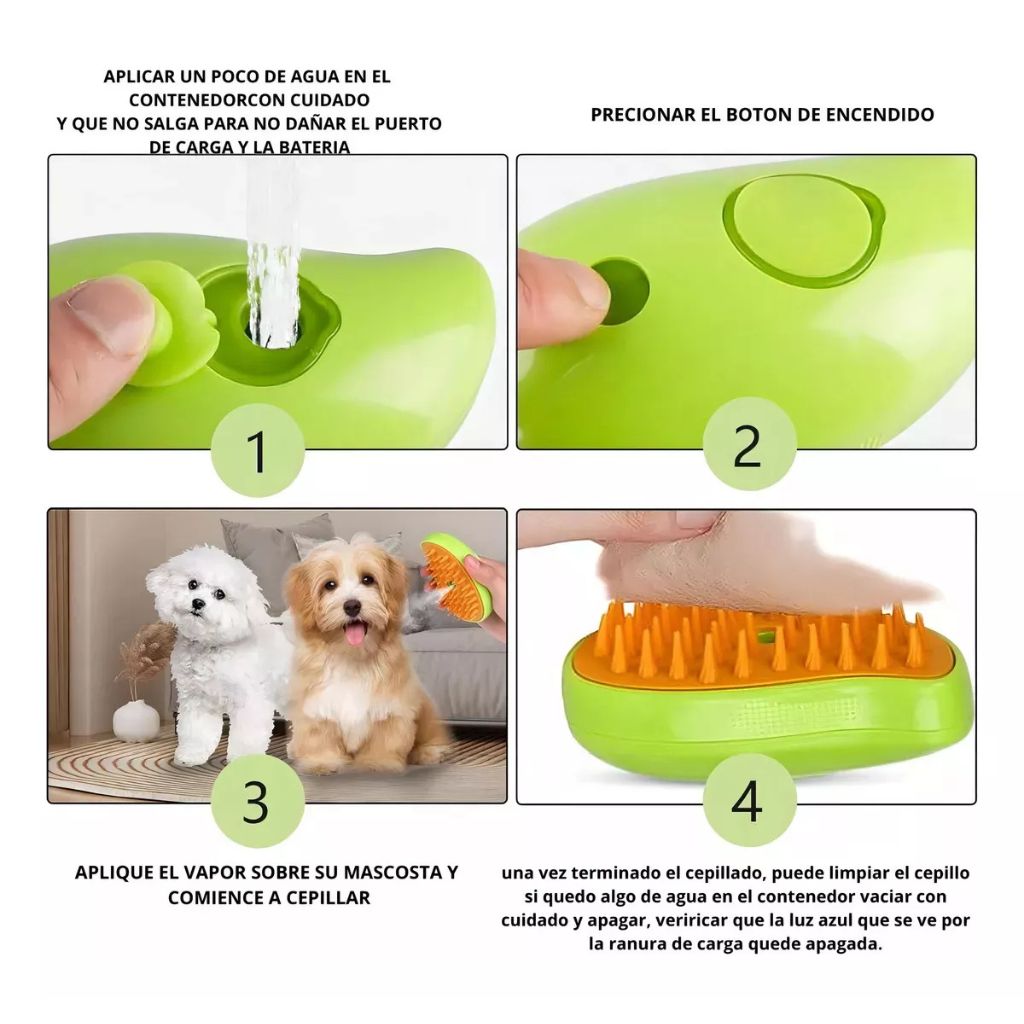 APLICAR UN POCO DE AGUA EN EL CONTENEDORCON CUIDADO
Y QUE NO SALGA PARA NO DAÑAR EL PUERTO DE CARGA Y LA BATERIA

PRECIONAR EL BOTON DE ENCENDIDO

1

2

3

4

APLIQUE EL VAPOR SOBRE SU MASCOSTA Y COMIENCE A CEPILLAR

una vez terminado el cepillado, puede limpiar el cepillo si quedo algo de agua en el contenedor vaciar con cuidado y apagar, veriricar que la luz azul que se ve por la ranura de carga quede apagada.